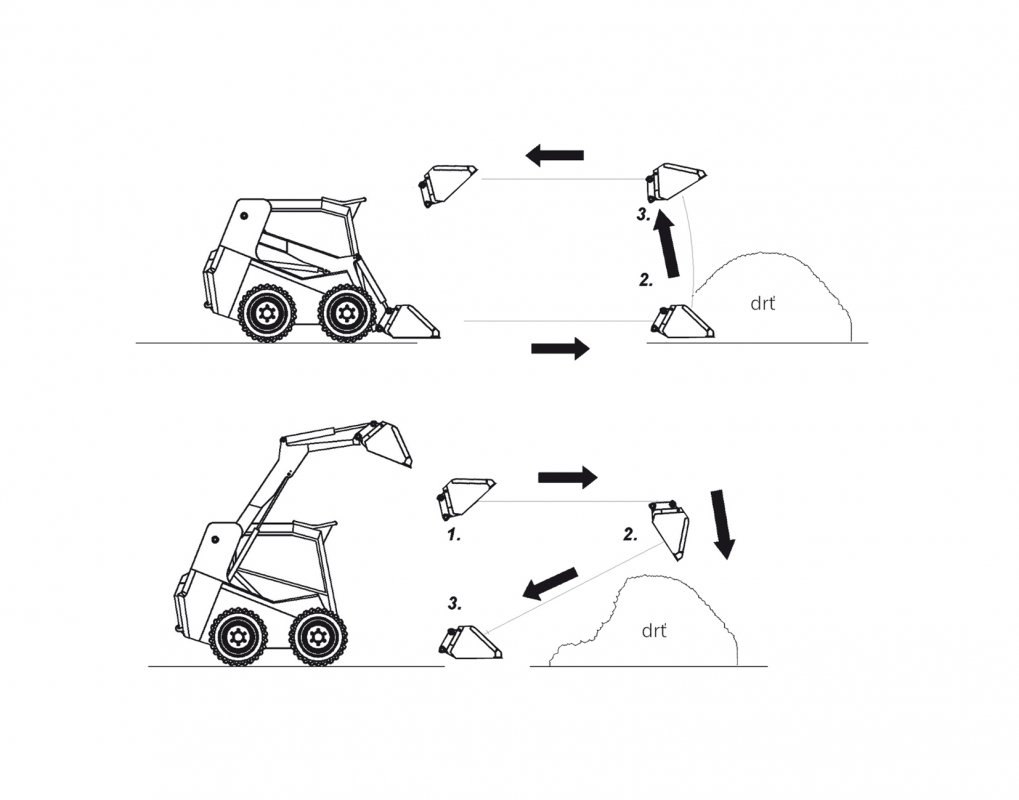 3.

2.

drť

1.

2.

3.

drť